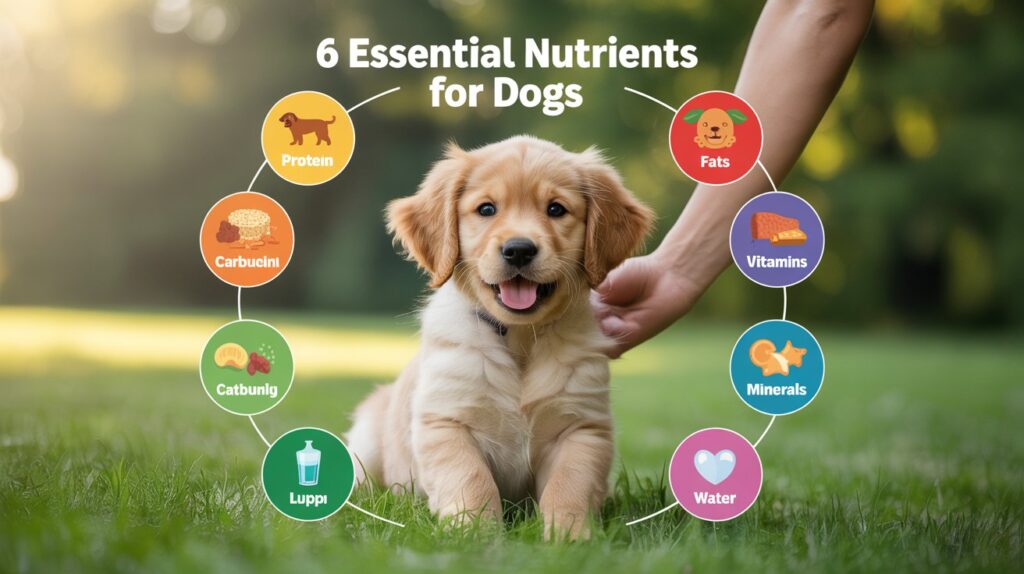 6 Essential Nutrients for Dogs

Protein

Carbucini

Catbunig

Luppi

Fats

Vitamins

Minerals

Water