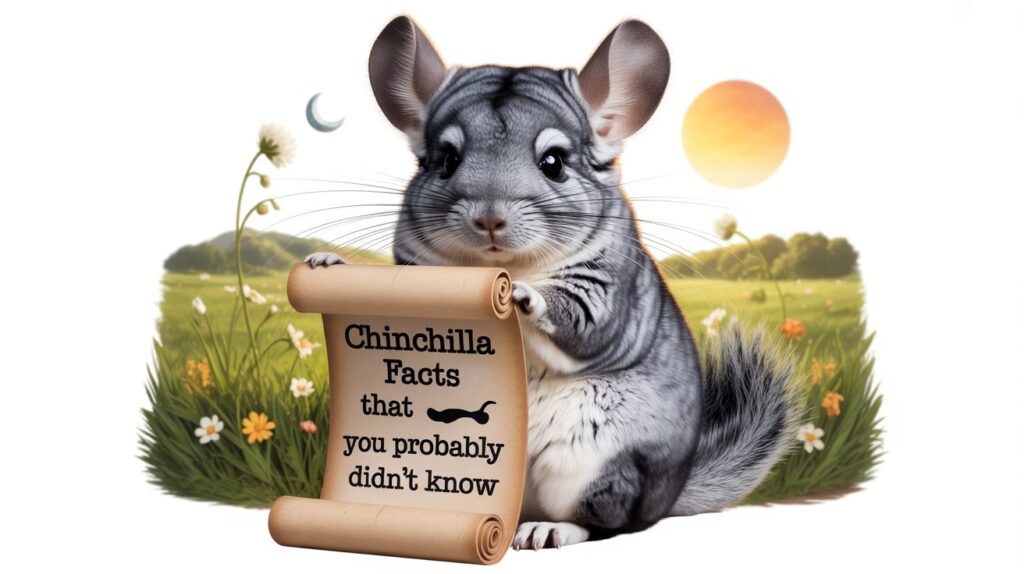 Chinchilla Facts that you probably didn't know